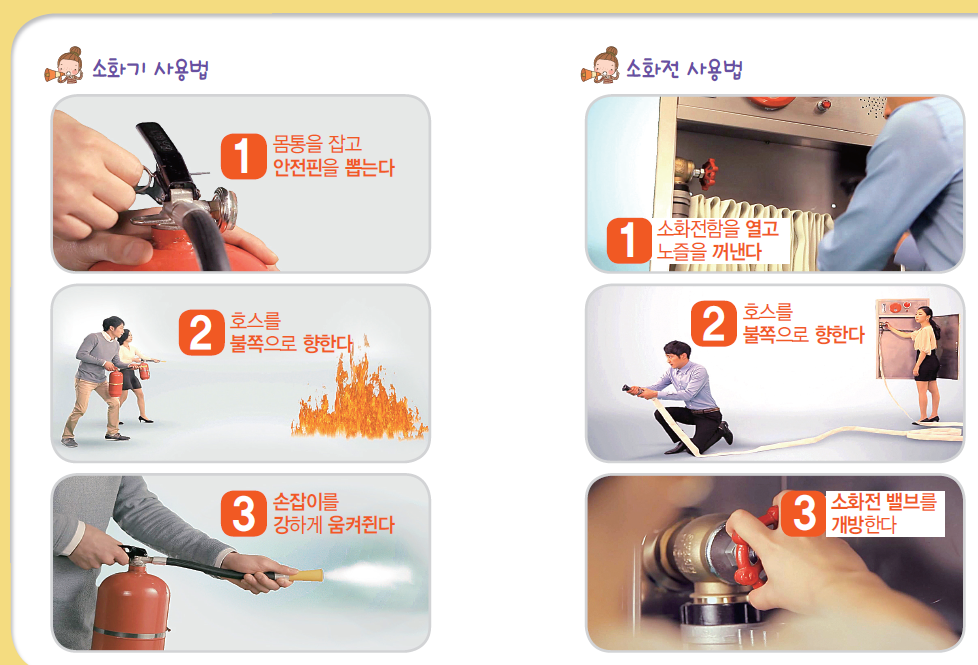 소화기 사용법

1 몸통을 잡고 안전핀을 뽑는다

2 호스를 불쪽으로 향한다

3 손잡이를 강하게 움켜쥔다

소화전 사용법

1 소화전함을 열고 노즐을 꺼낸다

2 호스를 불쪽으로 향한다

3 소화전 밸브를 개방한다